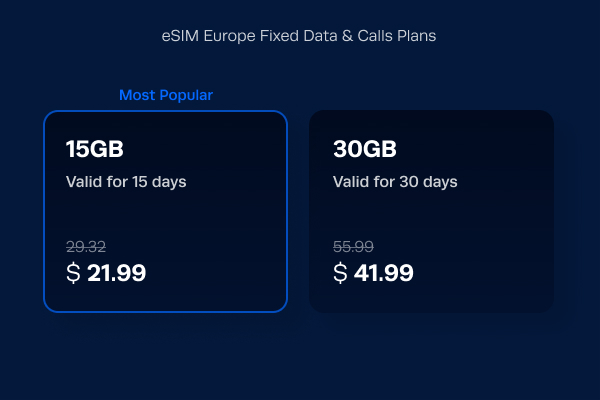 eSIM Europe Fixed Data & Calls Plans

Most Popular

15GB

Valid for 15 days

29.32

$ 21.99

30GB

Valid for 30 days

55.99

$ 41.99